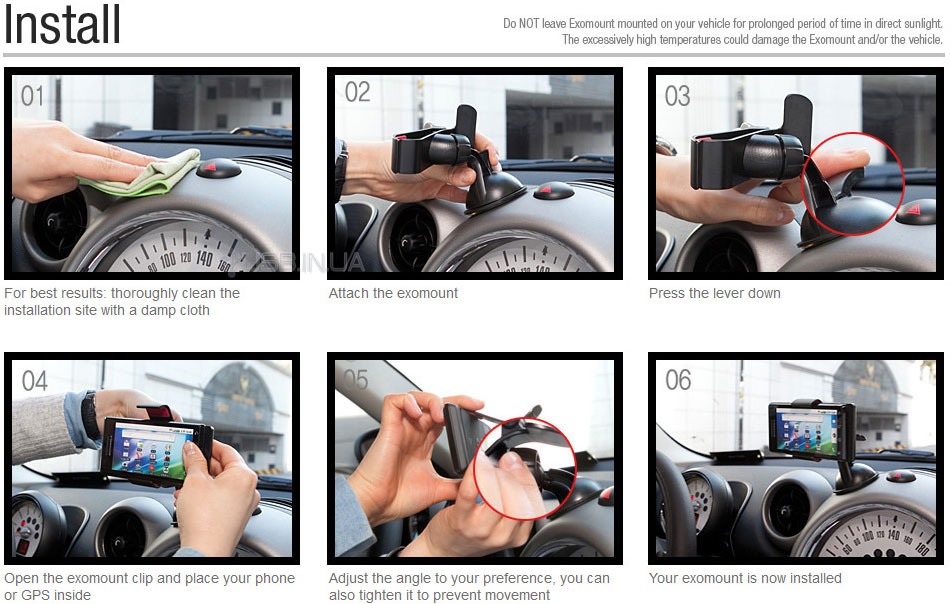 Install

Do NOT leave Exomount mounted on your vehicle for prolonged period of time in direct sunlight. The excessively high temperatures could damage the Exomount and/or the vehicle.

01

For best results: thoroughly clean the installation site with a damp cloth

02

Attach the exomount

03

Press the lever down

04

Open the exomount clip and place your phone or GPS inside

05

Adjust the angle to your preference, you can also tighten it to prevent movement

06

Your exomount is now installed